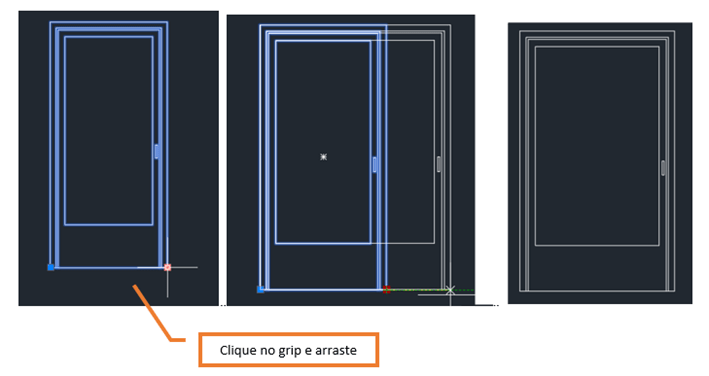 Clique no grip e arraste