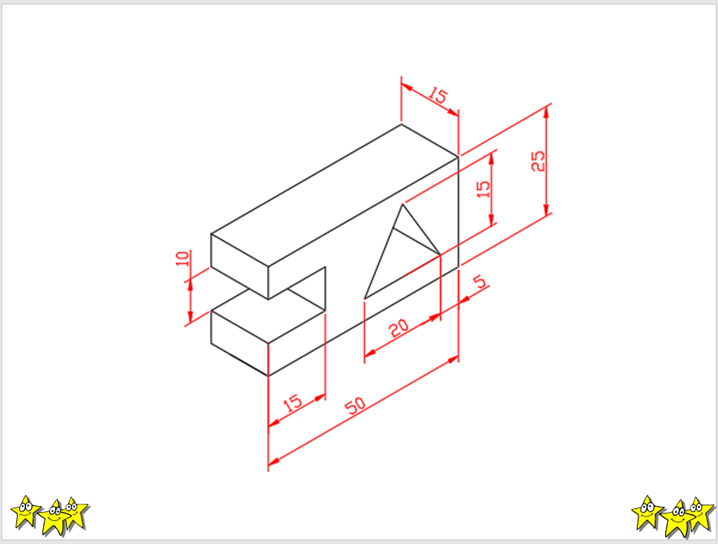 15
25
15
10
5
20
15
50