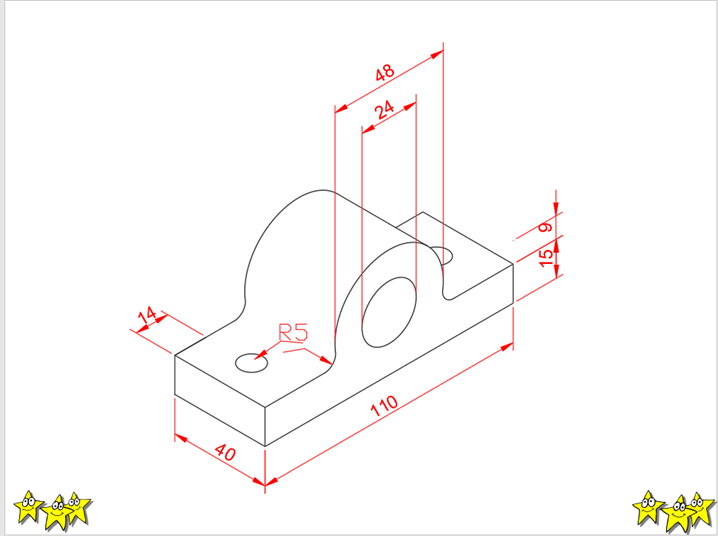 48
24
9
15
14
R5
110
40